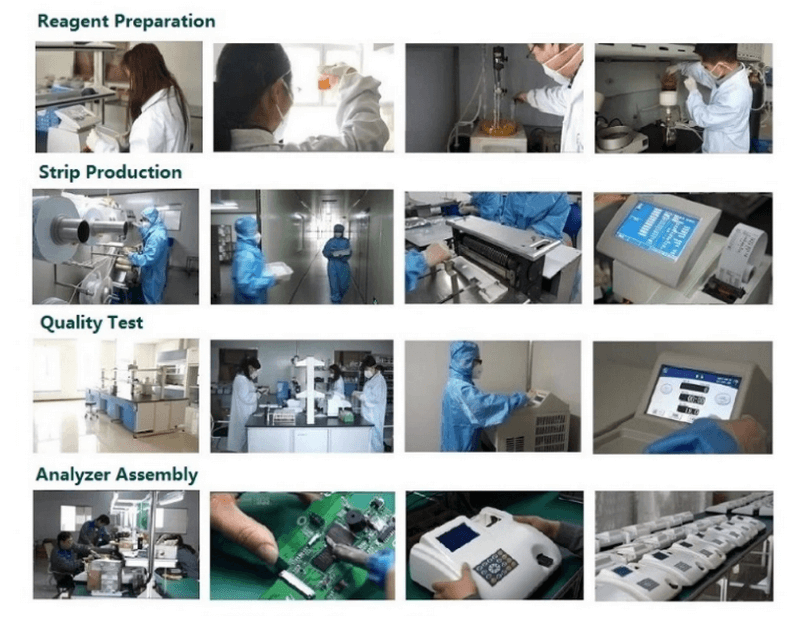 Reagent Preparation

Strip Production

Quality Test

Analyzer Assembly